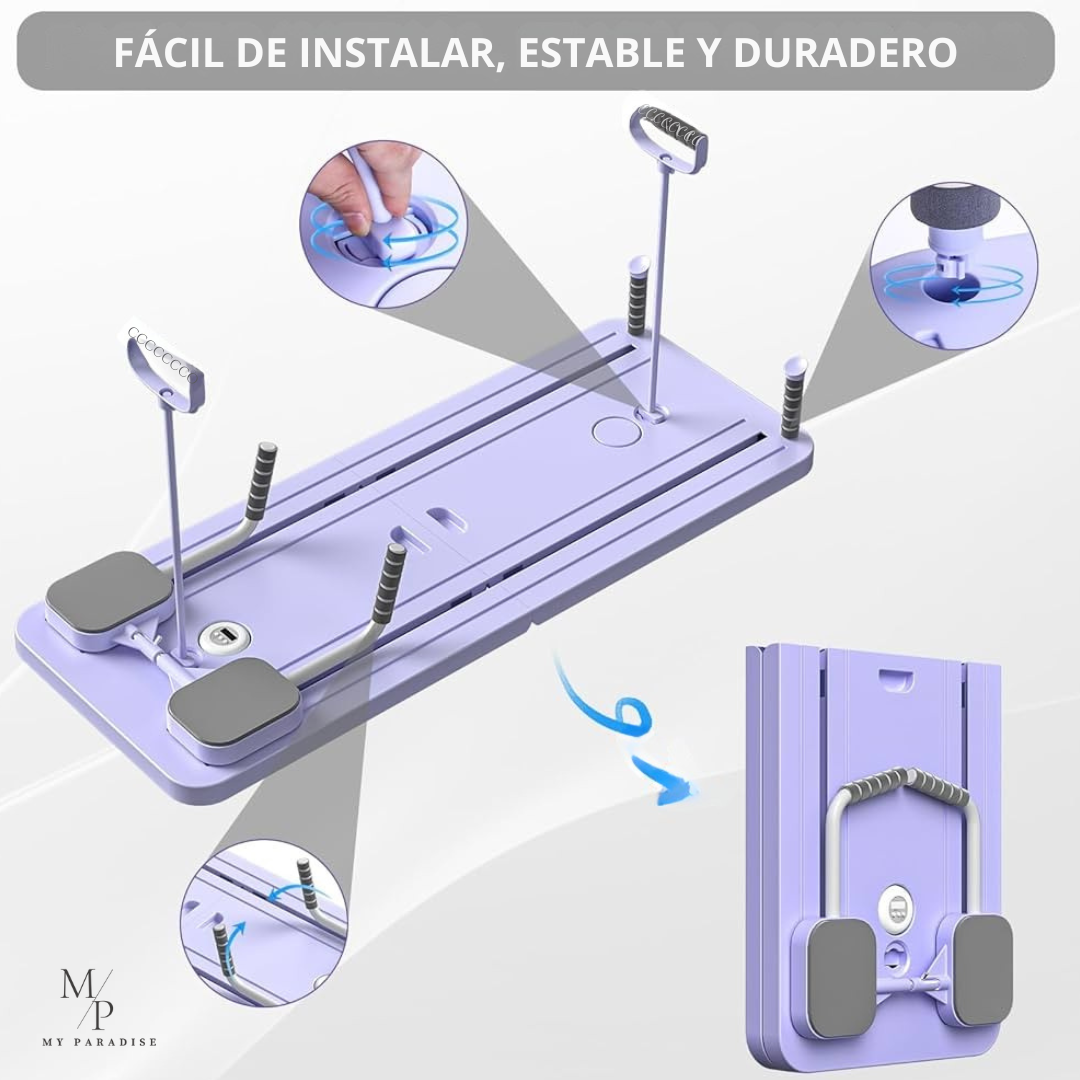 FÁCIL DE INSTALAR, ESTABLE Y DURADERO

M/P
MY PARADISE